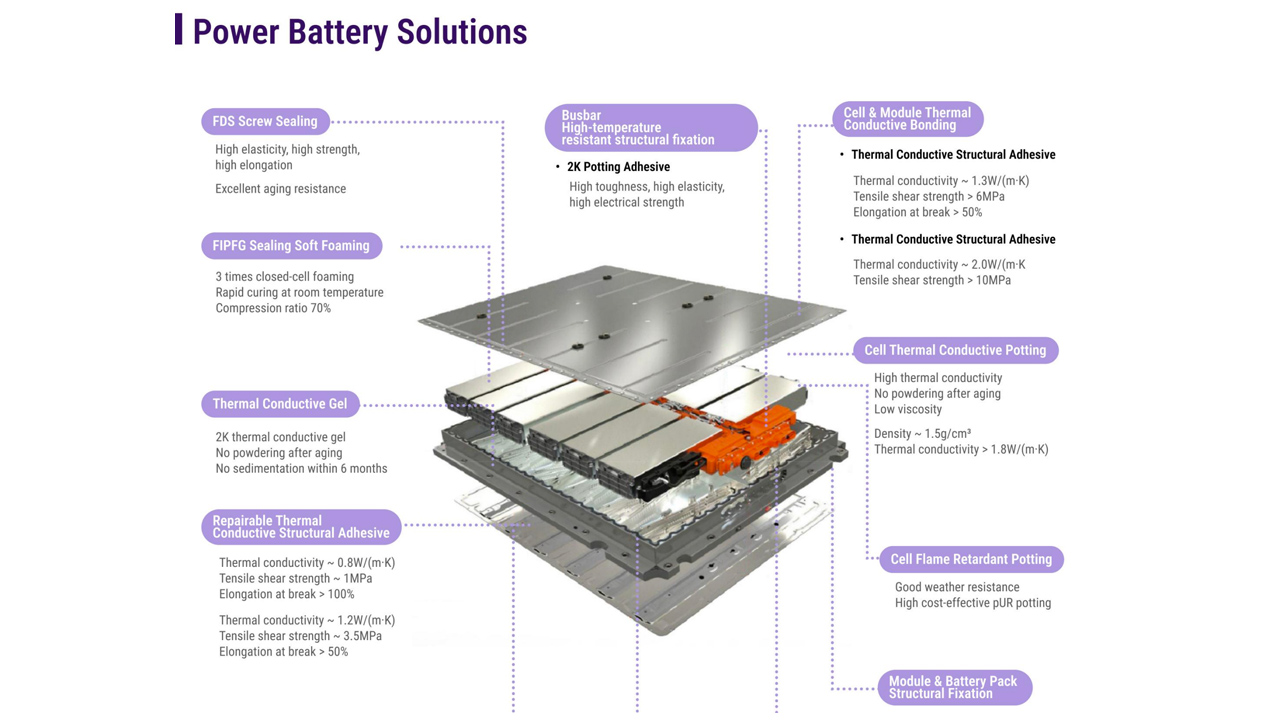 Power Battery Solutions

FDS Screw Sealing

High elasticity, high strength, high elongation

Excellent aging resistance

FIPFG Sealing Soft Foaming

3 times closed-cell foaming
Rapid curing at room temperature
Compression ratio 70%

Thermal Conductive Gel

2K thermal conductive gel
No powdering after aging
No sedimentation within 6 months

Repairable Thermal Conductive Structural Adhesive

Thermal conductivity ~ 0.8W/(m·K)
Tensile shear strength ~ 1MPa
Elongation at break > 100%

Thermal conductivity ~ 1.2W/(m·K)
Tensile shear strength ~ 3.5MPa
Elongation at break > 50%

Busbar High-temperature resistant structural fixation

• 2K Potting Adhesive

High toughness, high elasticity, high electrical strength

Cell & Module Thermal Conductive Bonding

• Thermal Conductive Structural Adhesive

Thermal conductivity ~ 1.3W/(m·K)
Tensile shear strength > 6MPa
Elongation at break > 50%

• Thermal Conductive Structural Adhesive

Thermal conductivity ~ 2.0W/(m·K
Tensile shear strength > 10MPa

Cell Thermal Conductive Potting

High thermal conductivity
No powdering after aging
Low viscosity

Density ~ 1.5g/cm³
Thermal conductivity > 1.8W/(m·K)

Cell Flame Retardant Potting

Good weather resistance
High cost-effective pUR potting

Module & Battery Pack Structural Fixation